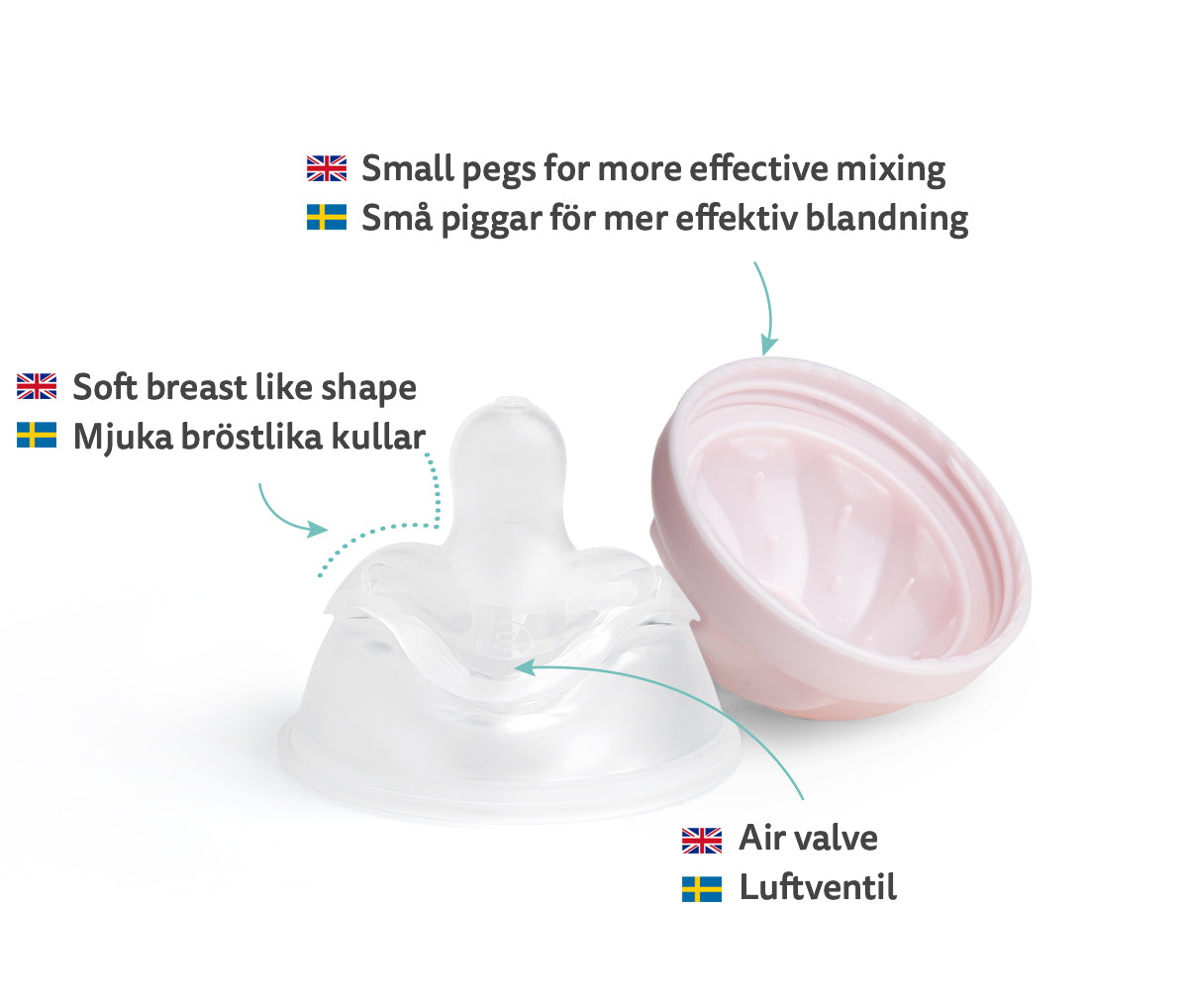 Small pegs for more effective mixing
Små piggar för mer effektiv blandning

Soft breast like shape
Mjuka bröstlika kullar

Air valve
Luftventil